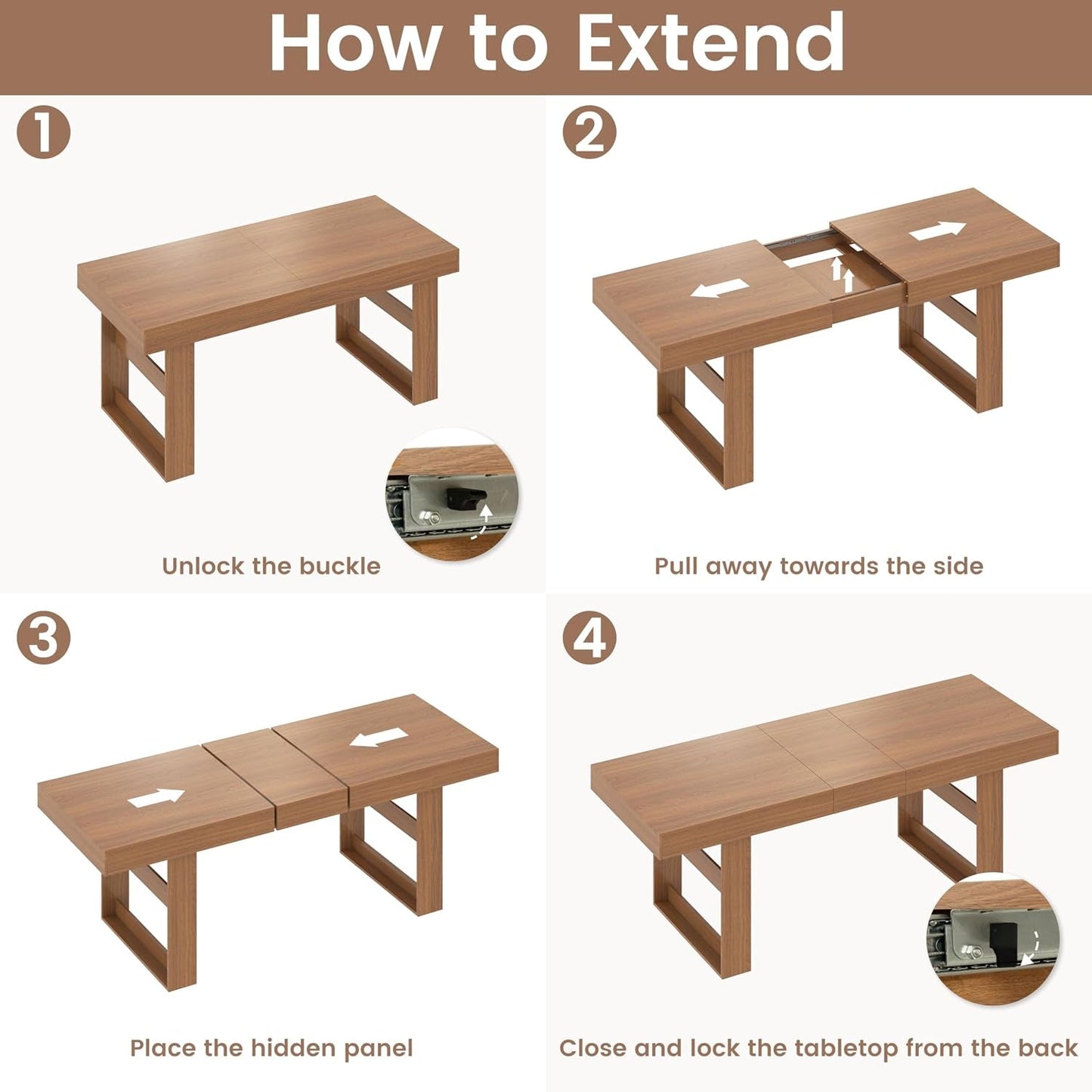 How to Extend

1

Unlock the buckle

2

Pull away towards the side

3

Place the hidden panel

4

Close and lock the tabletop from the back